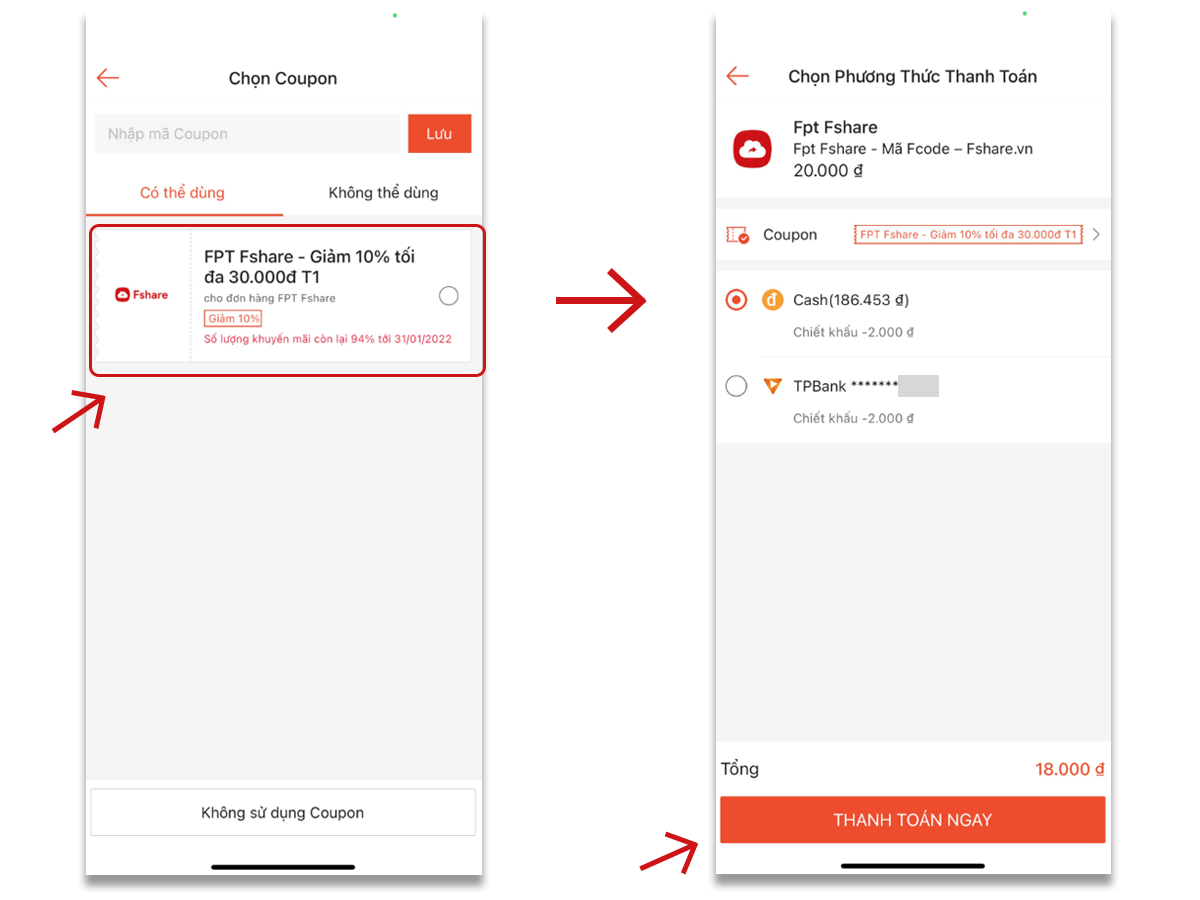 Chọn Coupon

Nhập mã Coupon

Lưu

Có thể dùng

Không thể dùng

Fshare

FPT Fshare - Giảm 10% tối đa 30.000đ T1

cho đơn hàng FPT Fshare

Giảm 10%

Số lượng khuyến mãi còn lại 94% tới 31/01/2022

Không sử dụng Coupon

Chọn Phương Thức Thanh Toán

Fpt Fshare

Fpt Fshare - Mã Fcode – Fshare.vn

20.000 ₫

Coupon

FPT Fshare - Giảm 10% tối đa 30.000đ T1

Cash(186.453 ₫)

Chiết khấu -2.000 ₫

TPBank *******

Chiết khấu -2.000 ₫

Tổng

18.000 ₫

THANH TOÁN NGAY